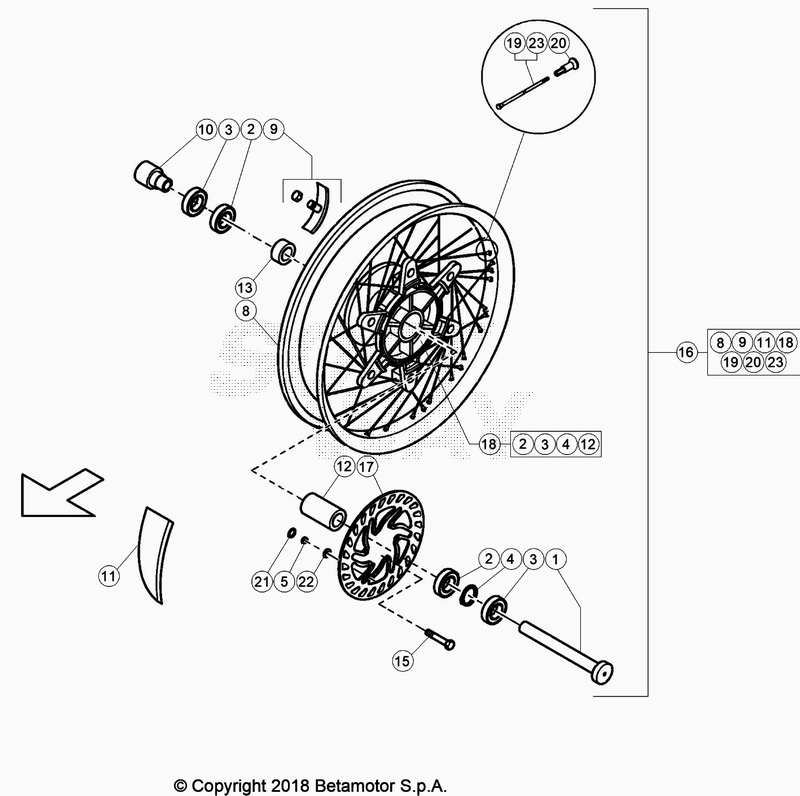 19 23 20

10 3 2 9

13

8

16 8 9 11 18 19 20 23

18 2 3 4 12

12 17

11

21 5 22

2 4 3 1

15

© Copyright 2018 Betamotor S.p.A.