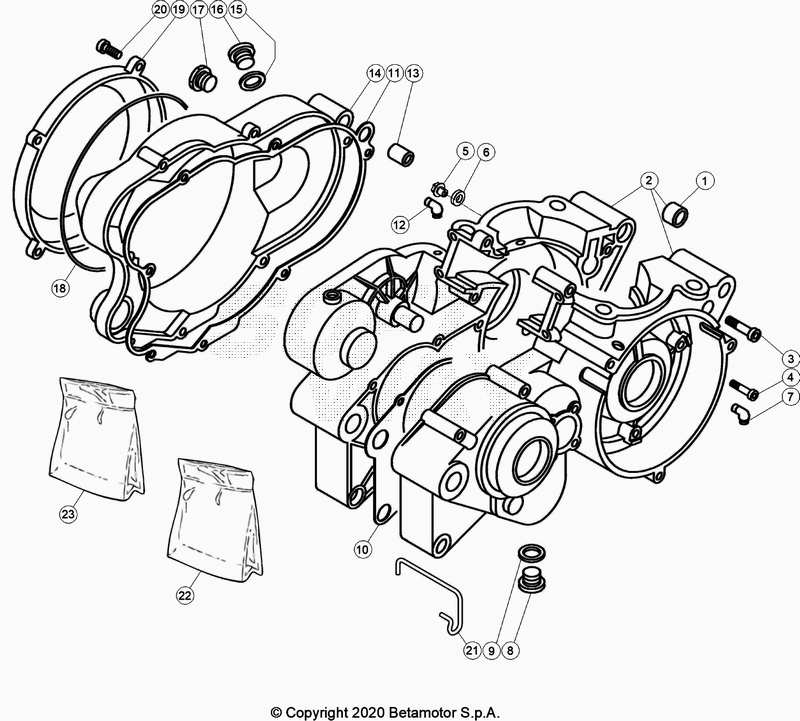 20 19 17 16 15

14 11 13

5 6

2 1

12

18

3

4

7

23

22

10

21 9 8

© Copyright 2020 Betamotor S.p.A.