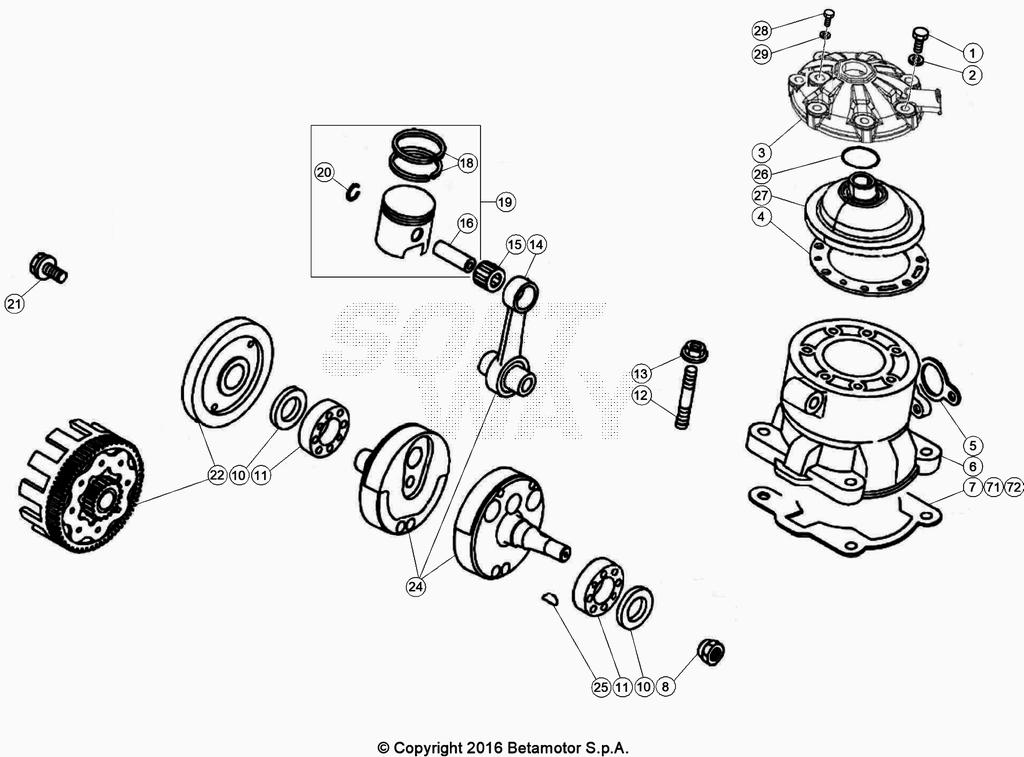 28
29
1
2
3
26
27
4
20
18
19
16
15
14
21
SOFT WAY
13
12
5
6
7
71
72
22
10
11
24
25
11
10
8
© Copyright 2016 Betamotor S.p.A.