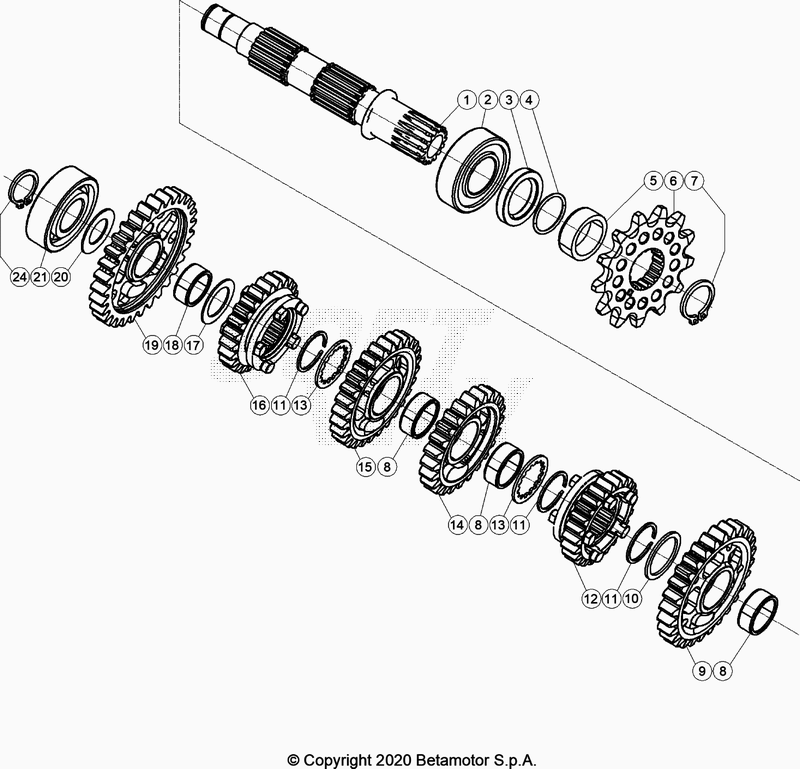 1 2 3 4

5 6 7

24 21 20

19 18 17

16 11 13

15 8

14 8 13 11

12 11 10

9 8

© Copyright 2020 Betamotor S.p.A.