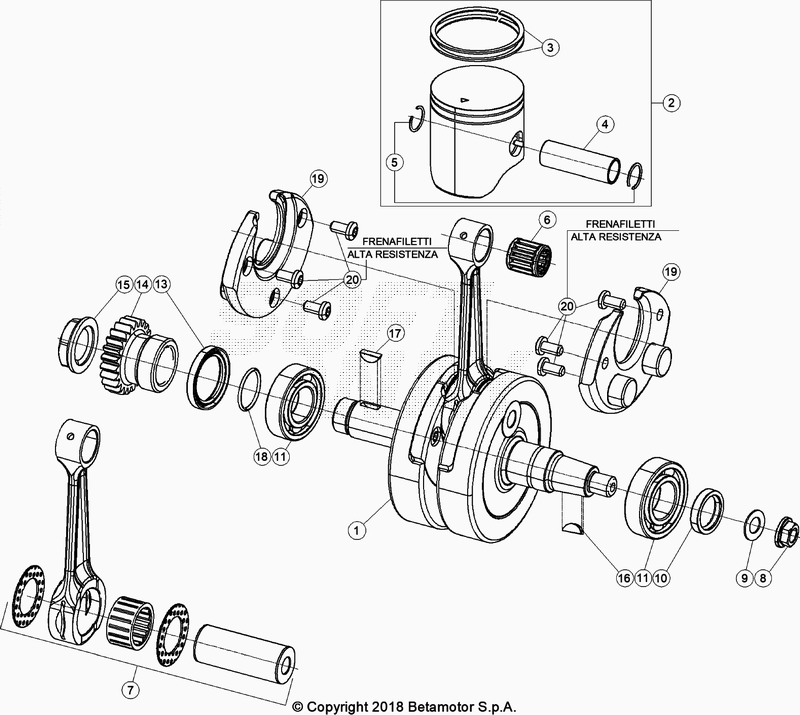 3
2
4
5
19
6
FRENAFILETTI
ALTA RESISTENZA
FRENAFILETTI
ALTA RESISTENZA
20
19
20
15
14
13
17
18
11
1
16
11
10
9
8
7
© Copyright 2018 Betamotor S.p.A.