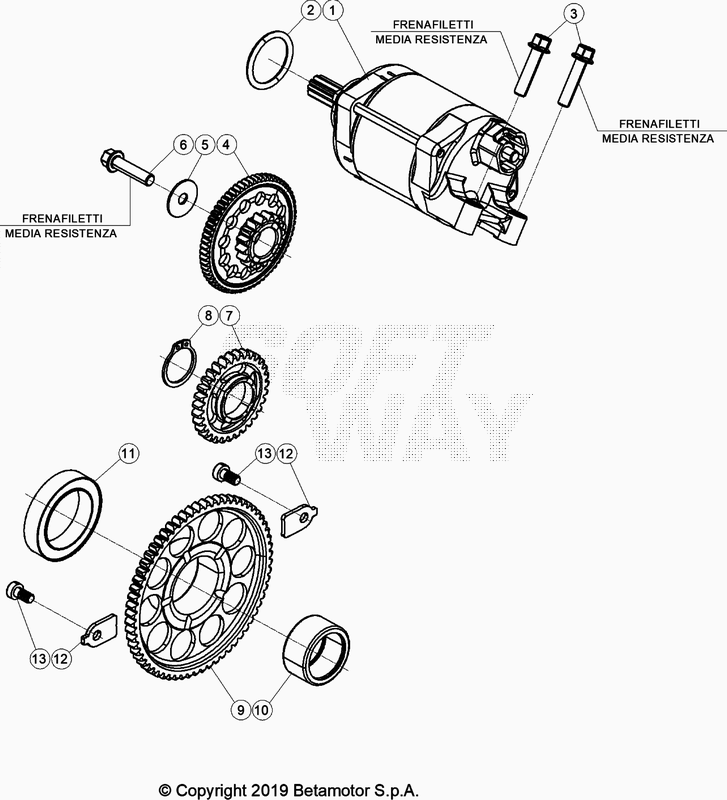 2 1
FRENAFILETTI
MEDIA RESISTENZA
3
FRENAFILETTI
MEDIA RESISTENZA
6 5 4
FRENAFILETTI
MEDIA RESISTENZA
8 7
SOFT WAY
11
13 12
13 12
9 10
© Copyright 2019 Betamotor S.p.A.