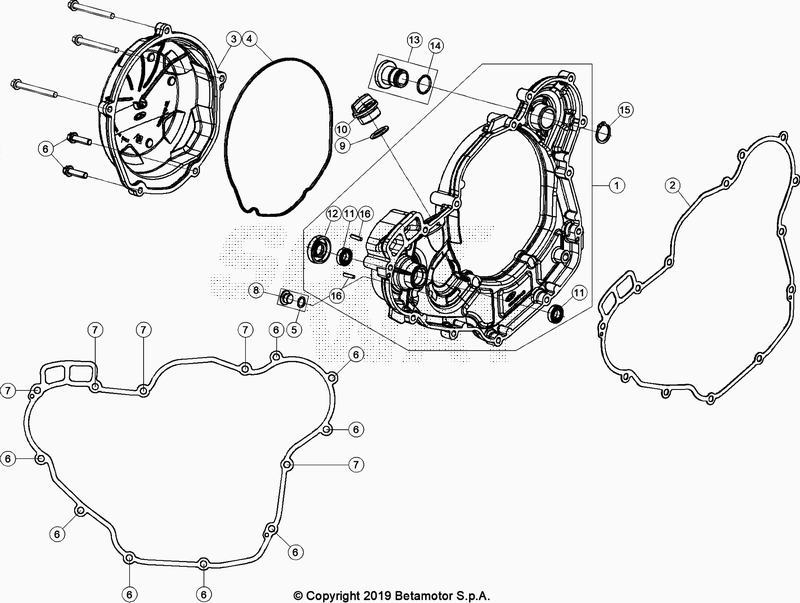 3
4
13
14
15
10
9
6
1
2
12
11
16
8
16
5
11
7
7
7
6
6
7
6
6
7
6
6
6
6
© Copyright 2019 Betamotor S.p.A.