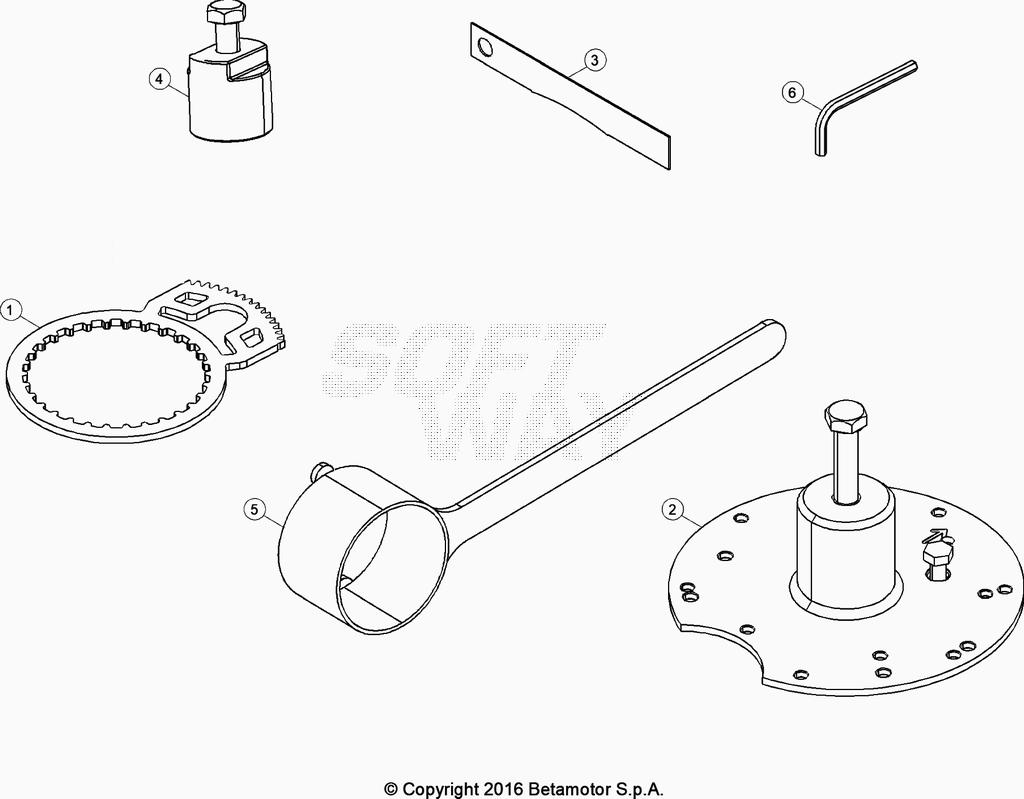 4

3

6

1

SOFT WAY

5

2

© Copyright 2016 Betamotor S.p.A.