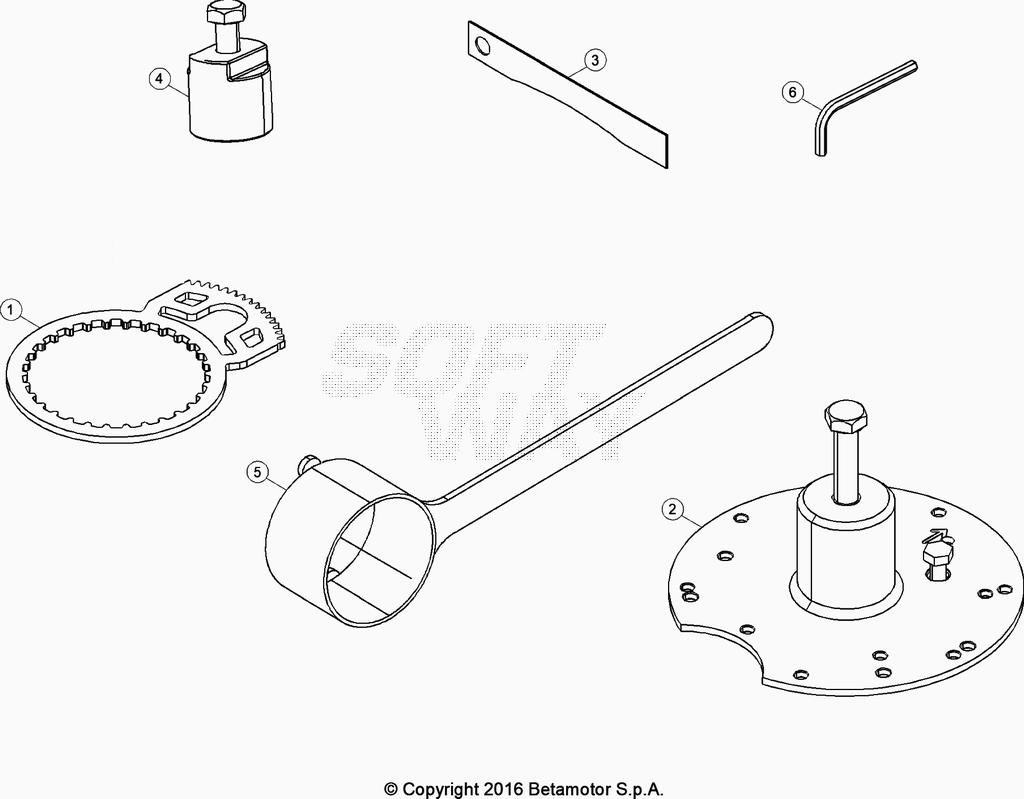 4

3

6

1

SOFT WAY

5

2

© Copyright 2016 Betamotor S.p.A.