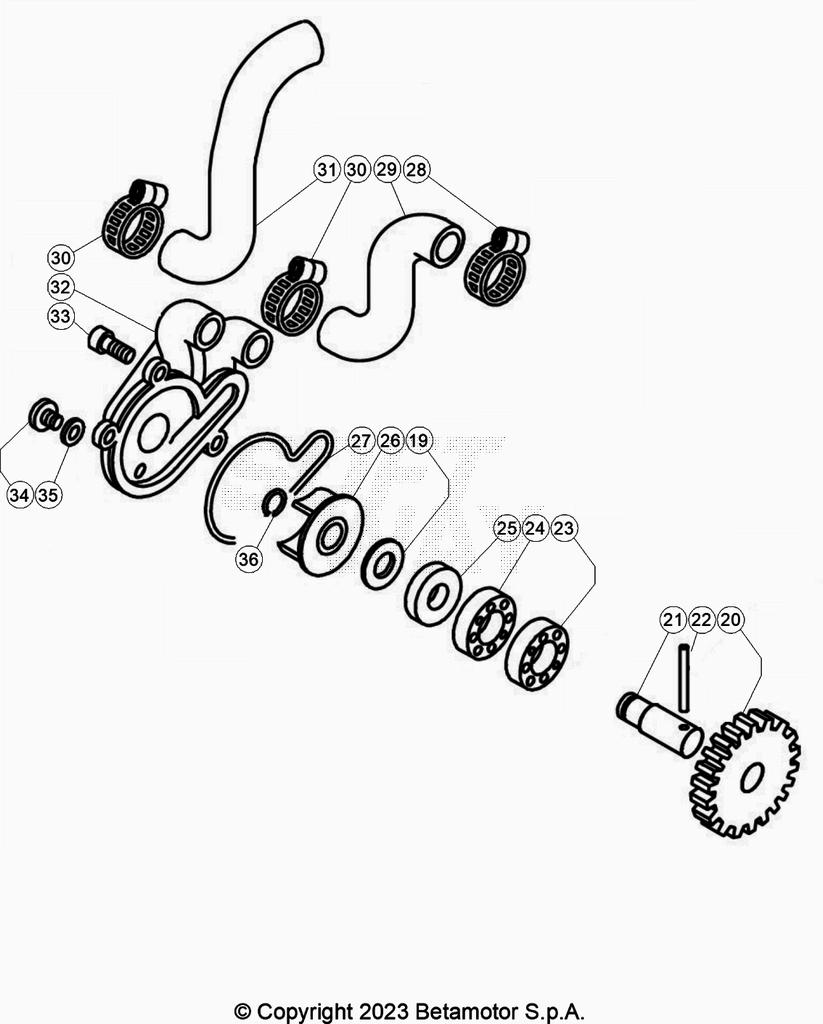 31 30 29 28
30
32
33
34 35
27 26 19
36
25 24 23
21 22 20

© Copyright 2023 Betamotor S.p.A.