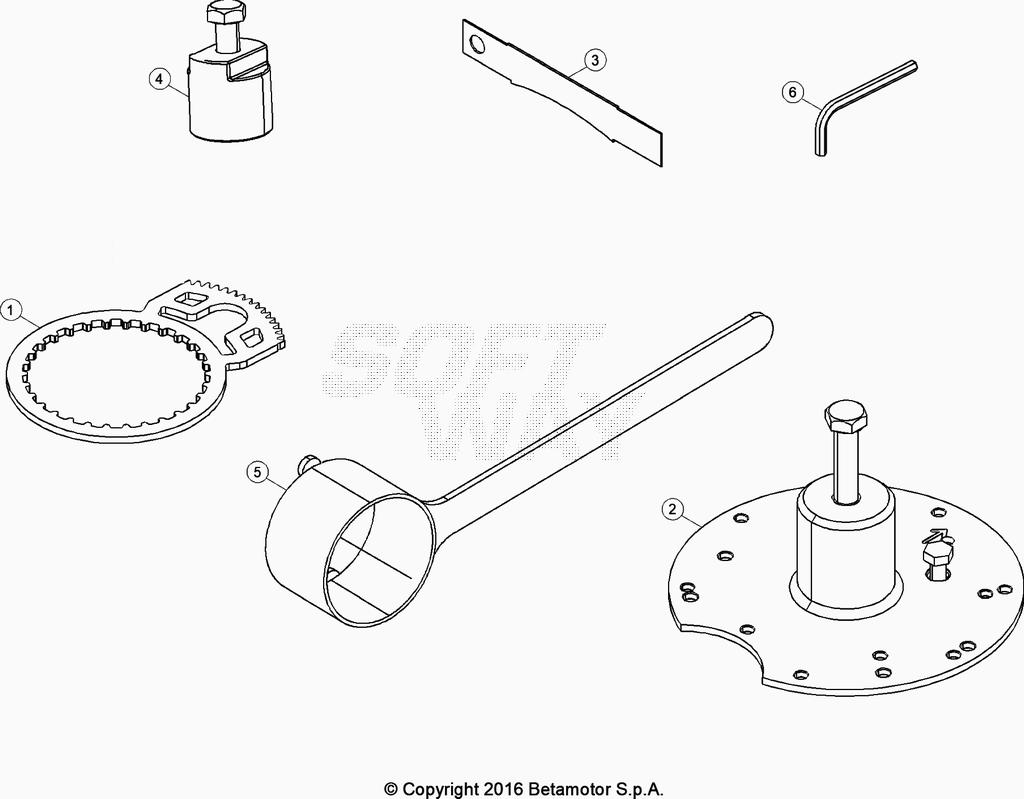 4

3

6

1

SOFT WAY

5

2

© Copyright 2016 Betamotor S.p.A.