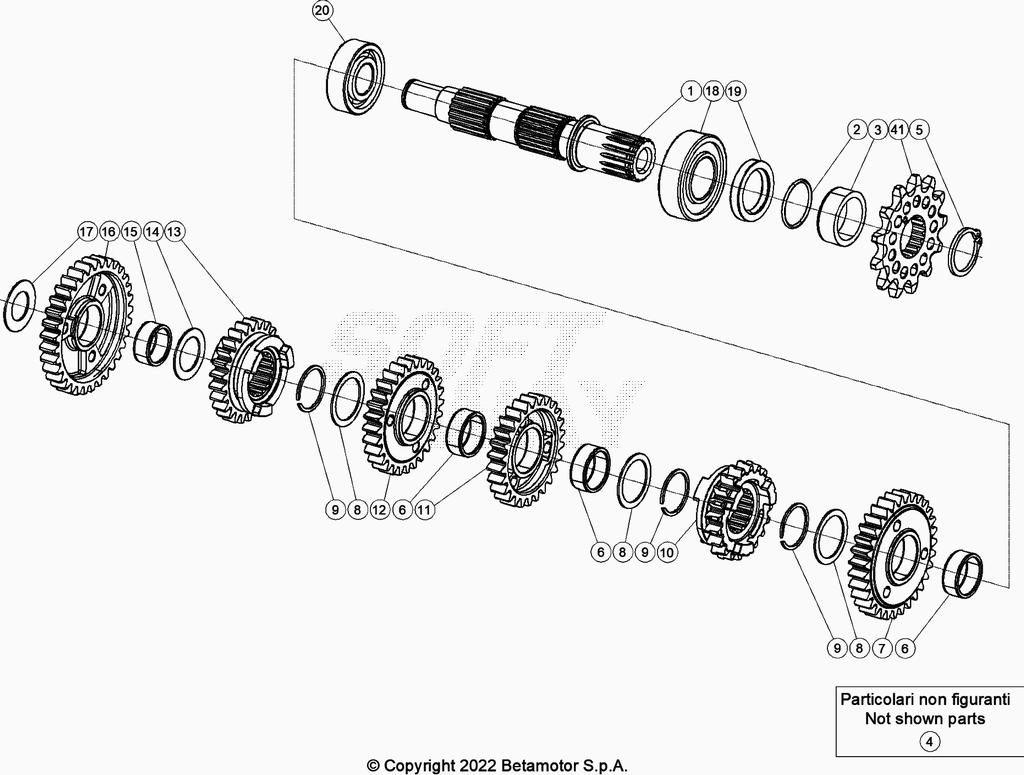 20
1 18 19
2 3 41 5
17 16 15 14 13
9 8 12 6 11
6 8 9 10
9 8 7 6

Particolari non figuranti
Not shown parts
4

© Copyright 2022 Betamotor S.p.A.