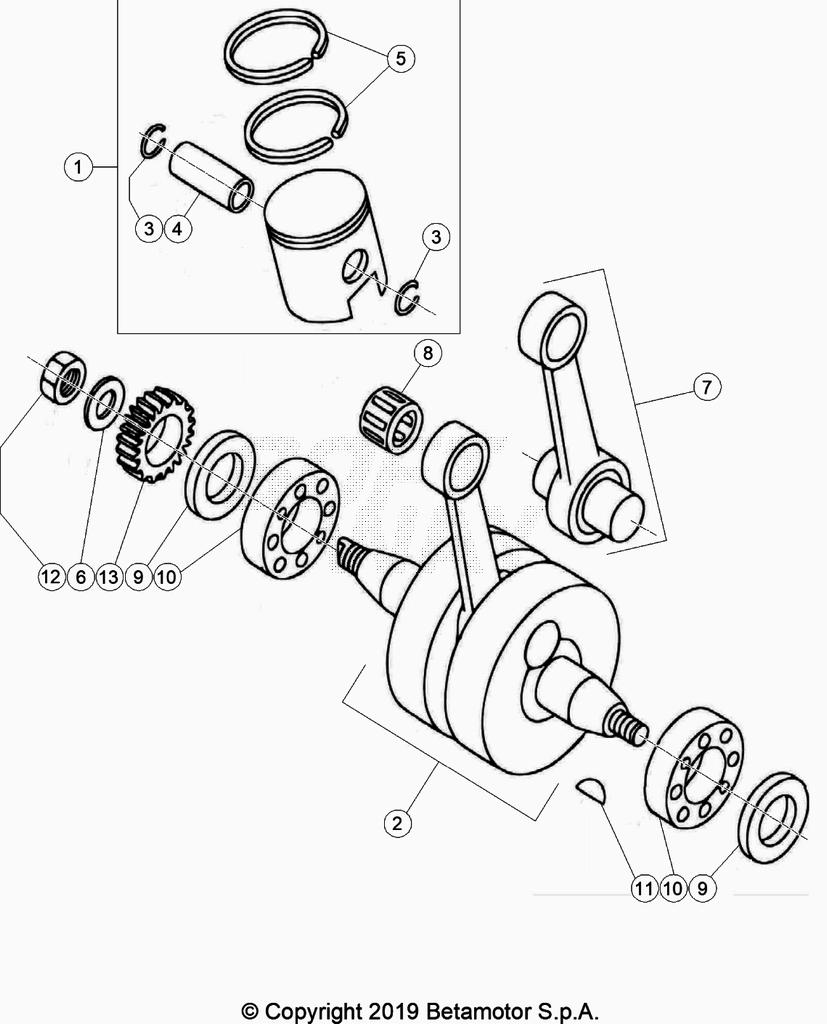 5
1
3 4
3
8
7
12 6 13 9 10
2
11 10 9
© Copyright 2019 Betamotor S.p.A.