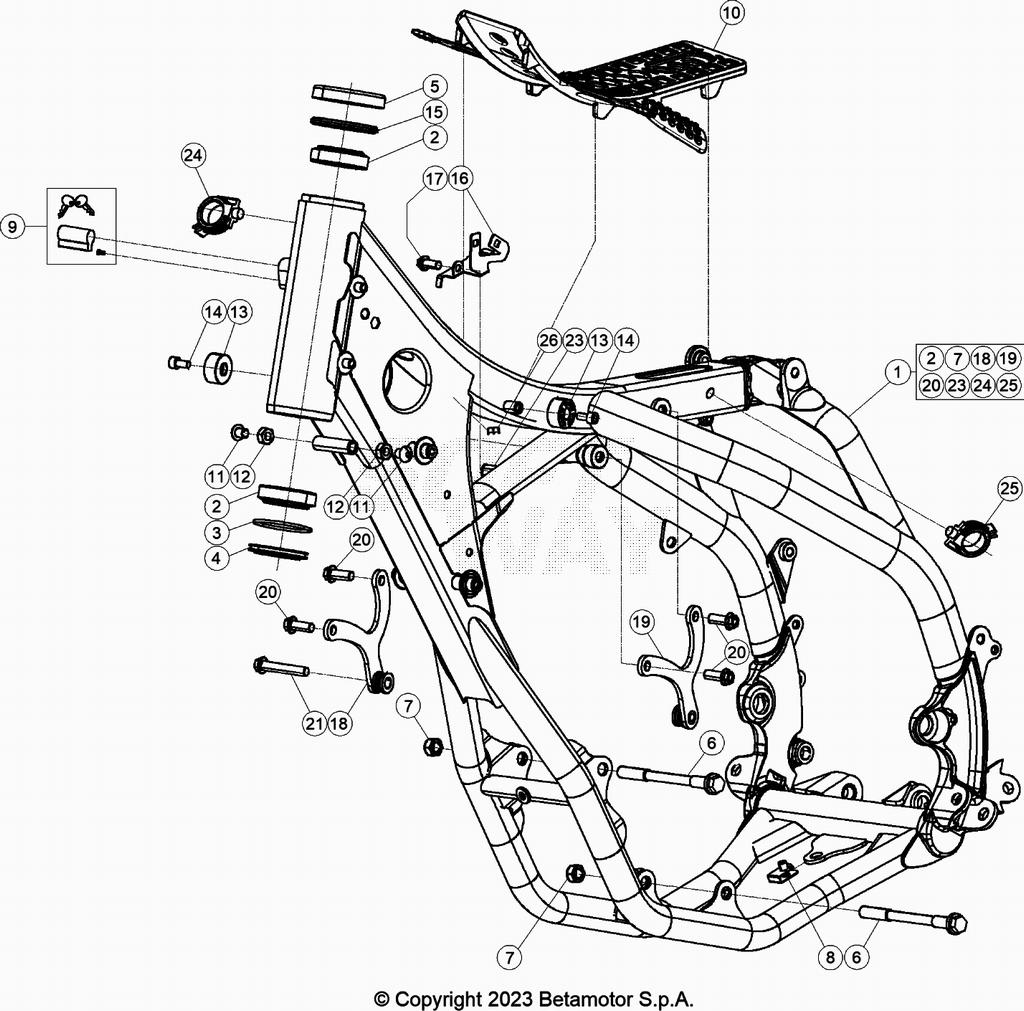 10
5
15
2
24
17 16
9
14 13
26 23 13 14
1
2 7 18 19
20 23 24 25
11 12
12 11
2
3
4
20
25
20
19
20
21 18
7
6
7
8 6
© Copyright 2023 Betamotor S.p.A.