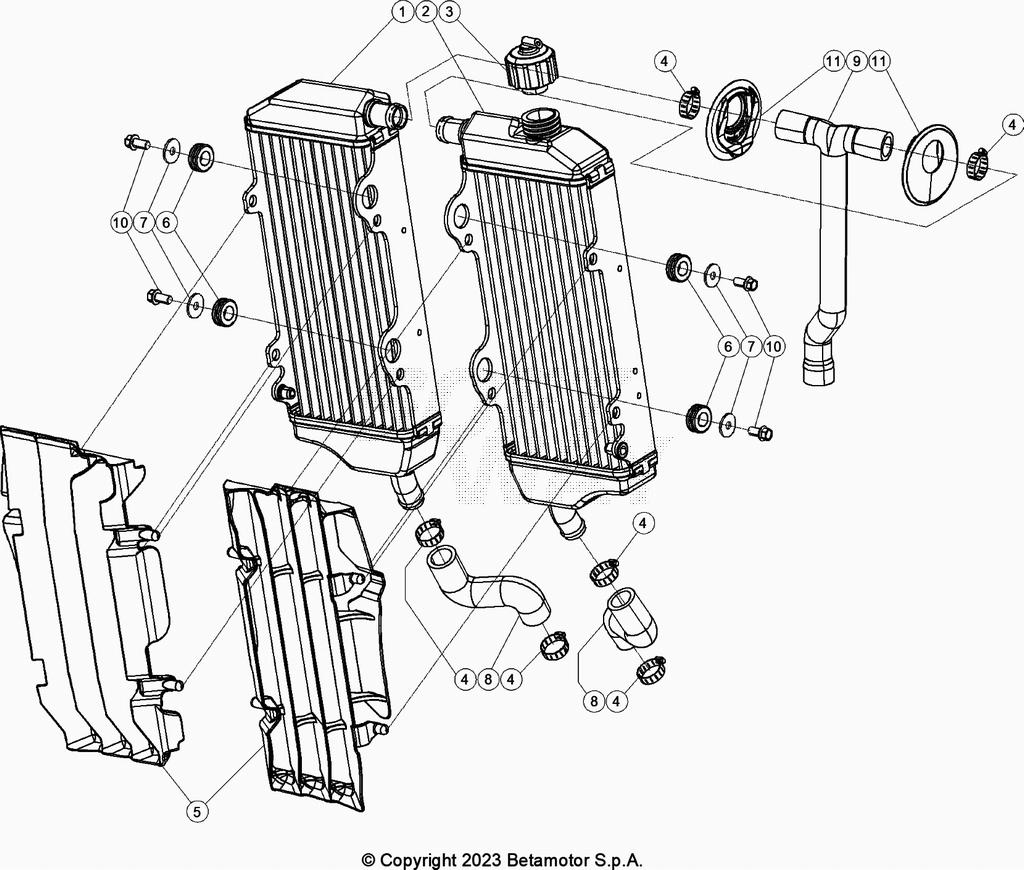 1 2 3
4
11 9 11
4
10 7 6
6 7 10
4
4 8 4
8 4
5
© Copyright 2023 Betamotor S.p.A.