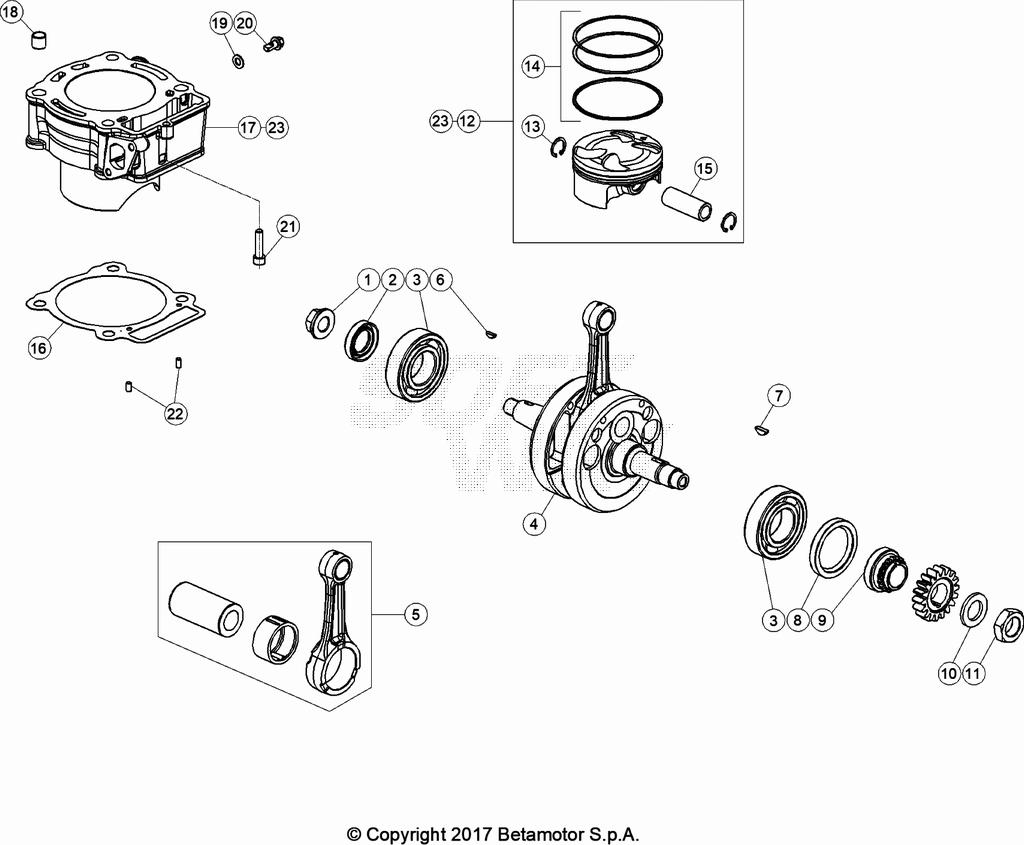 18
19 20
17 23
21
16
22
14
23 12
13
15
1 2 3 6
4
7
5
3 8 9
10 11
© Copyright 2017 Betamotor S.p.A.