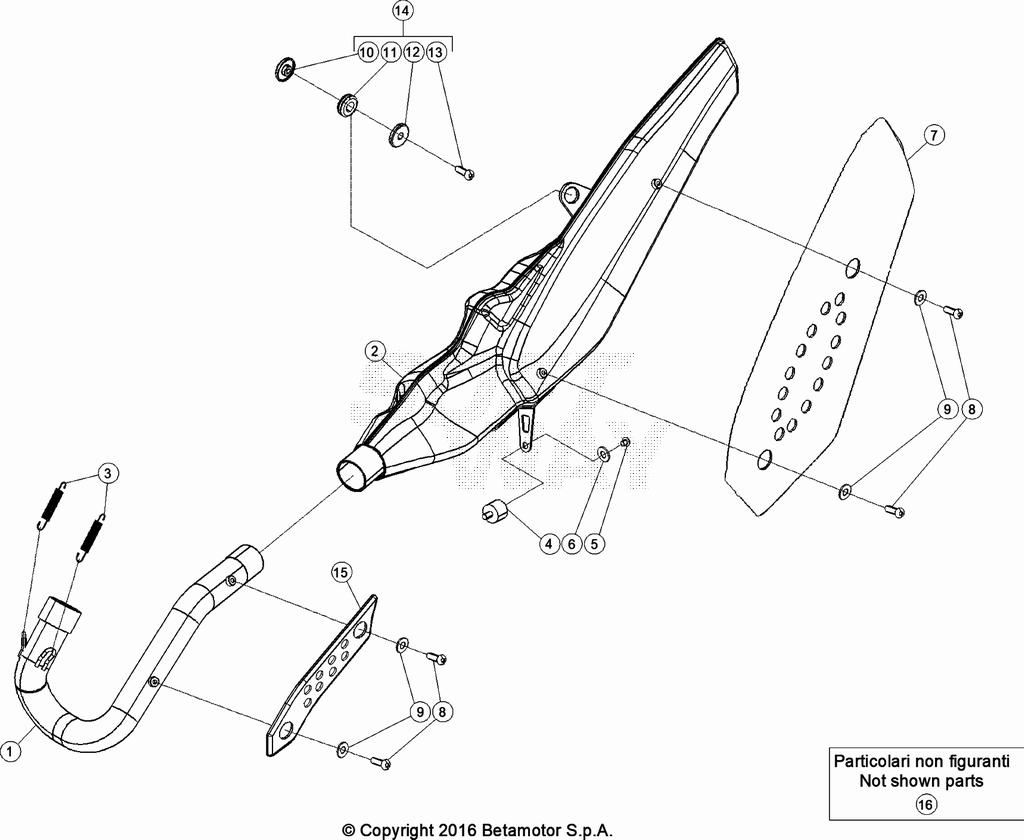 14
10 11 12 13
7
2
9 8
3
4 6 5
15
9 8
1
Particolari non figuranti
Not shown parts
16
© Copyright 2016 Betamotor S.p.A.