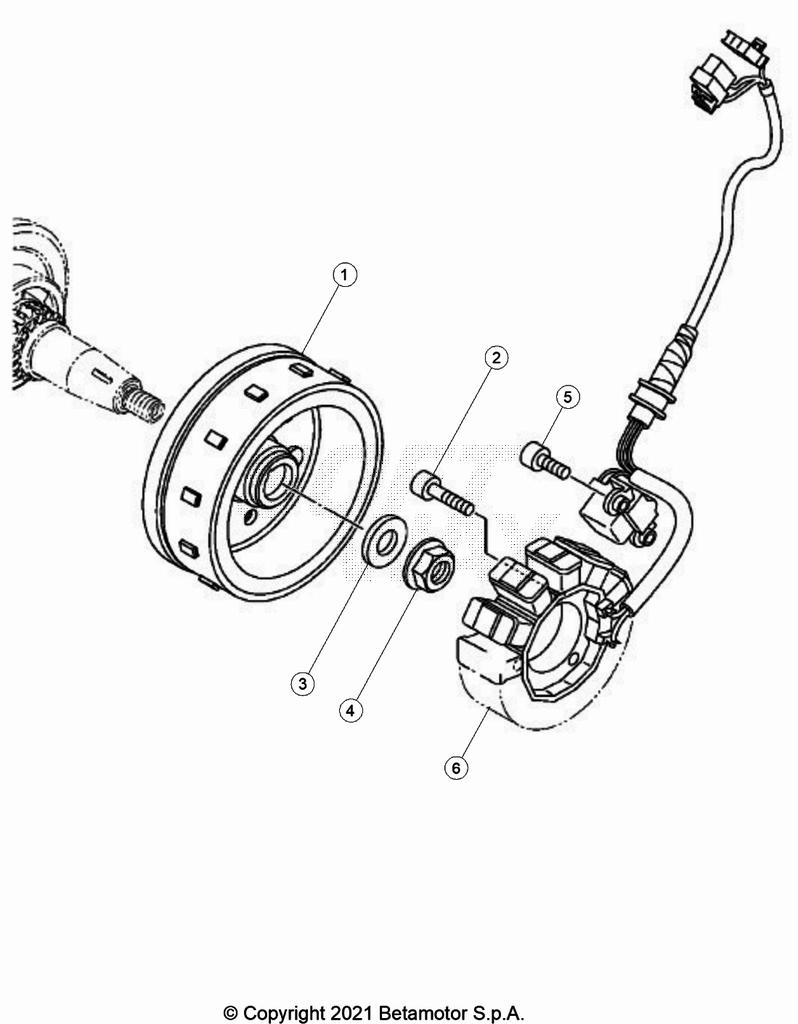 1
2
5
3
4
6

© Copyright 2021 Betamotor S.p.A.