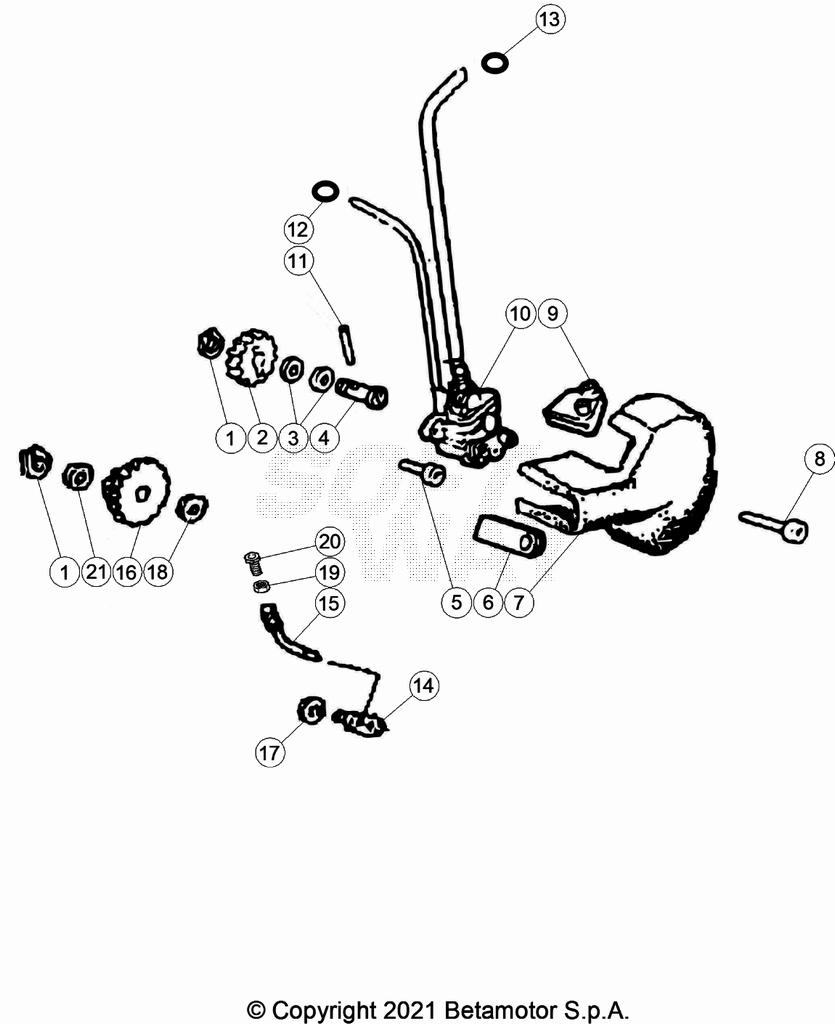 13
12
11
10 9
1 2 3 4
8
1 21 16 18
20
19
15
5 6 7
14
17

© Copyright 2021 Betamotor S.p.A.