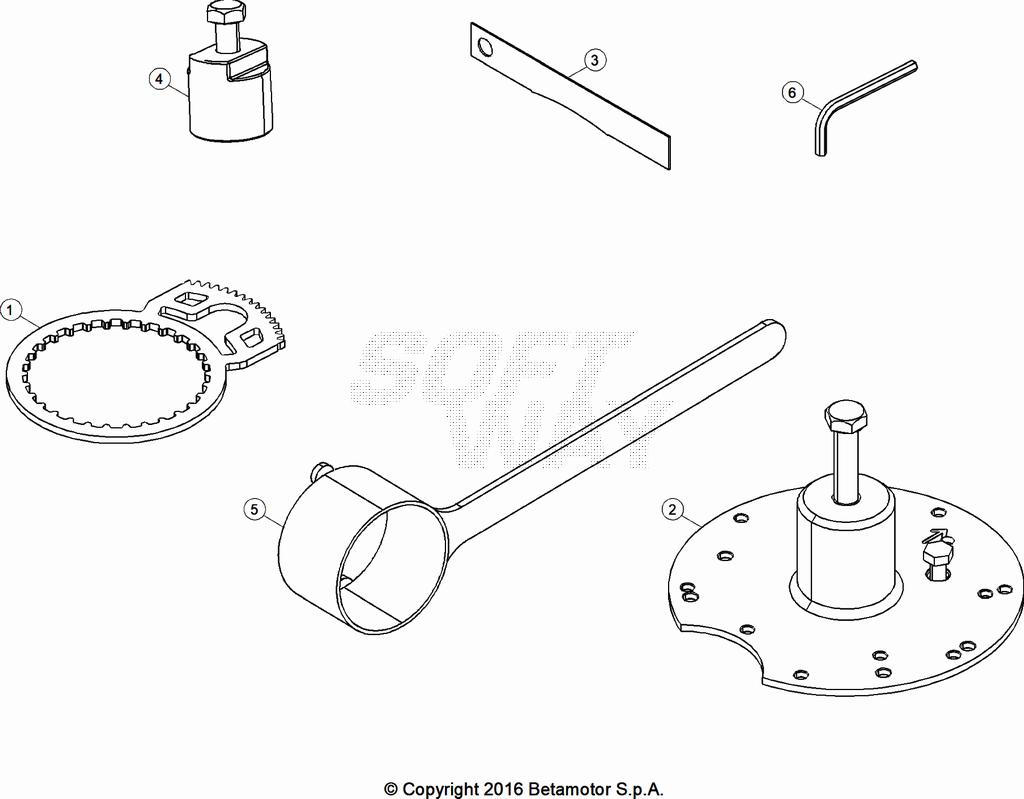 4

3

6

1

SOFT WAY

5

2

© Copyright 2016 Betamotor S.p.A.