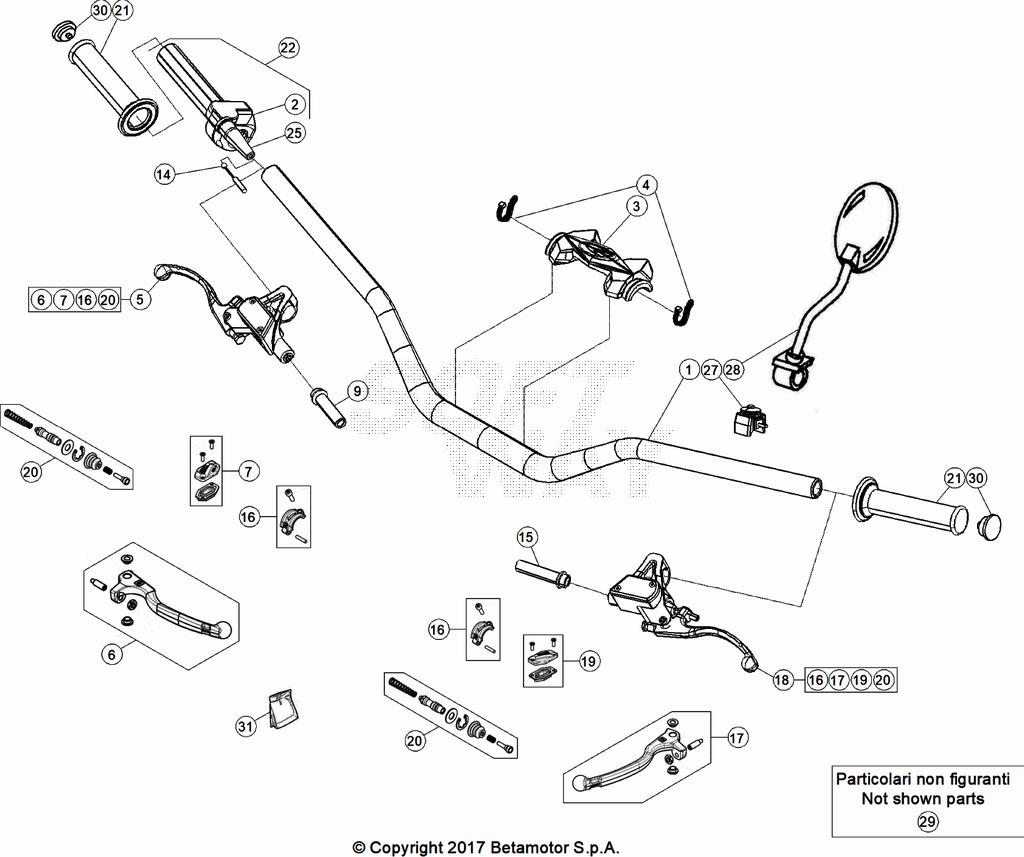 30 21
22
2
25
14
4
3
6 7 16 20
5
9
1
27 28
20
7
16
21 30
15
6
16
19
18 16 17 19 20
31
20
17
Particolari non figuranti
Not shown parts
29
© Copyright 2017 Betamotor S.p.A.