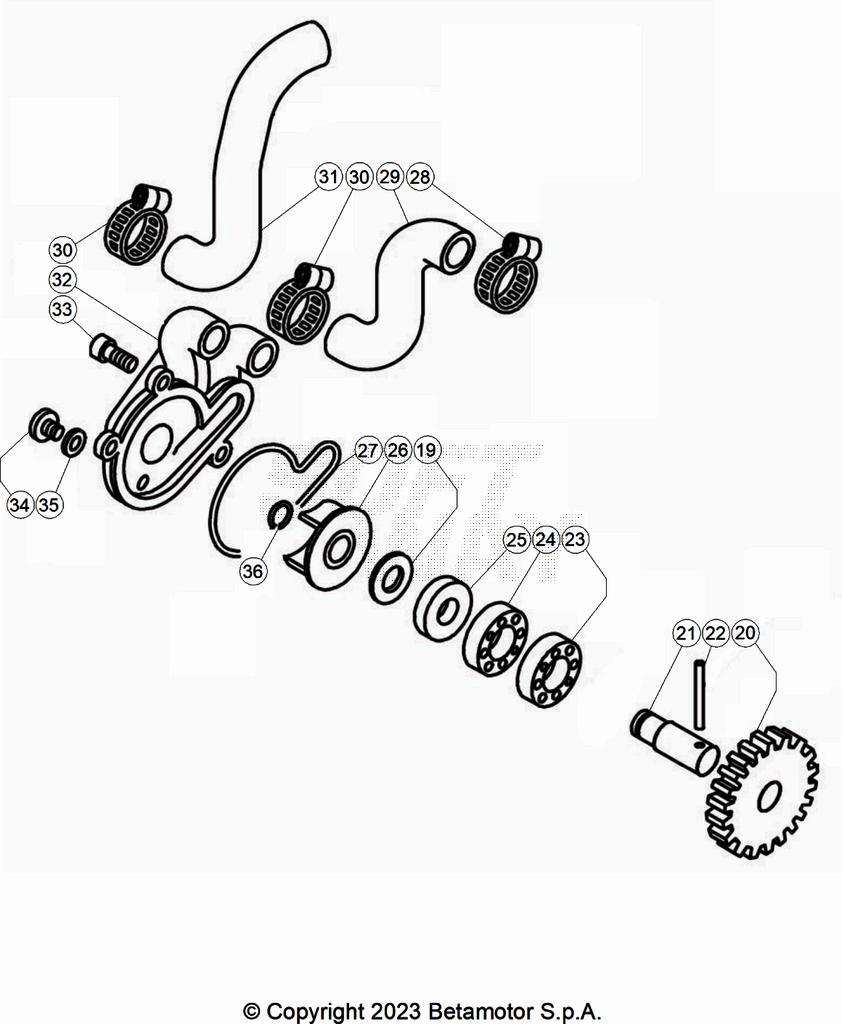 31 30 29 28
30
32
33
34 35
27 26 19
36
25 24 23
21 22 20

© Copyright 2023 Betamotor S.p.A.