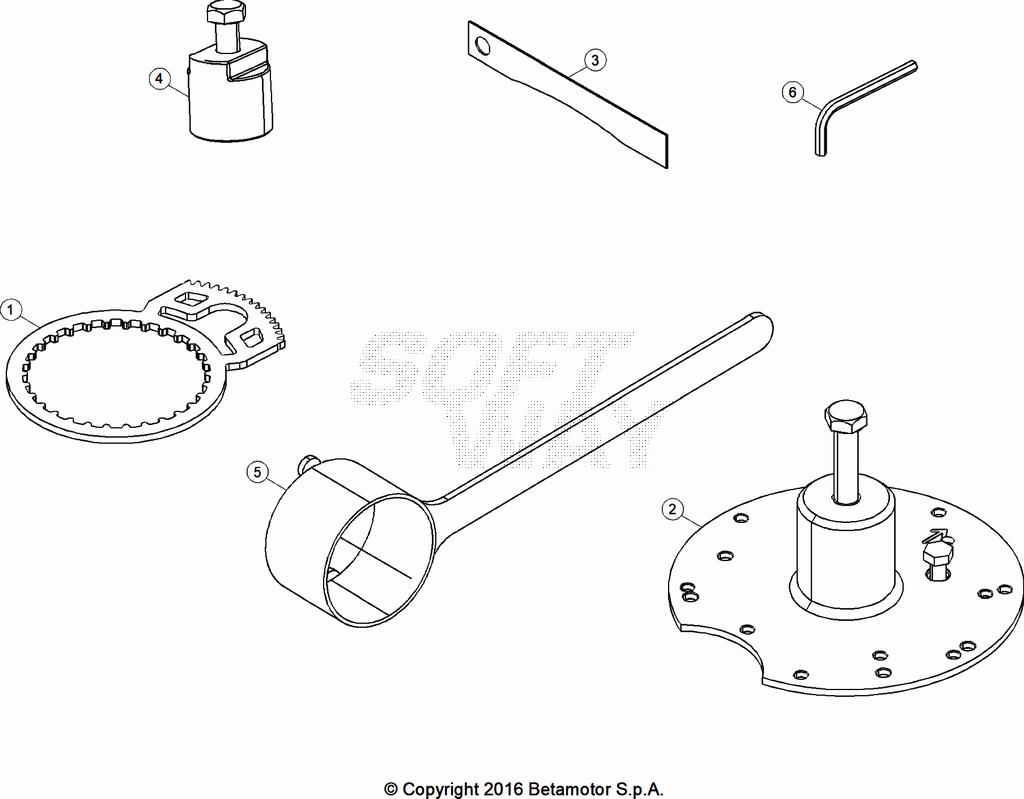 4

3

6

1

SOFT WAY

5

2

© Copyright 2016 Betamotor S.p.A.