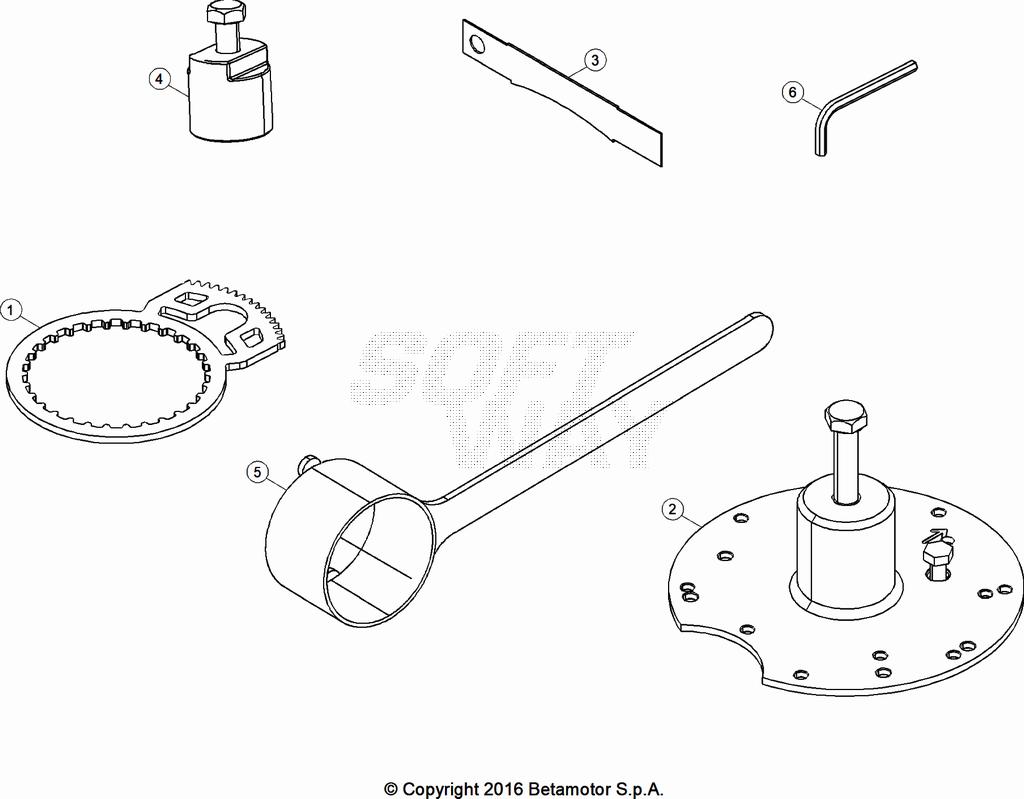 4

3

6

1

SOFT WAY

5

2

© Copyright 2016 Betamotor S.p.A.