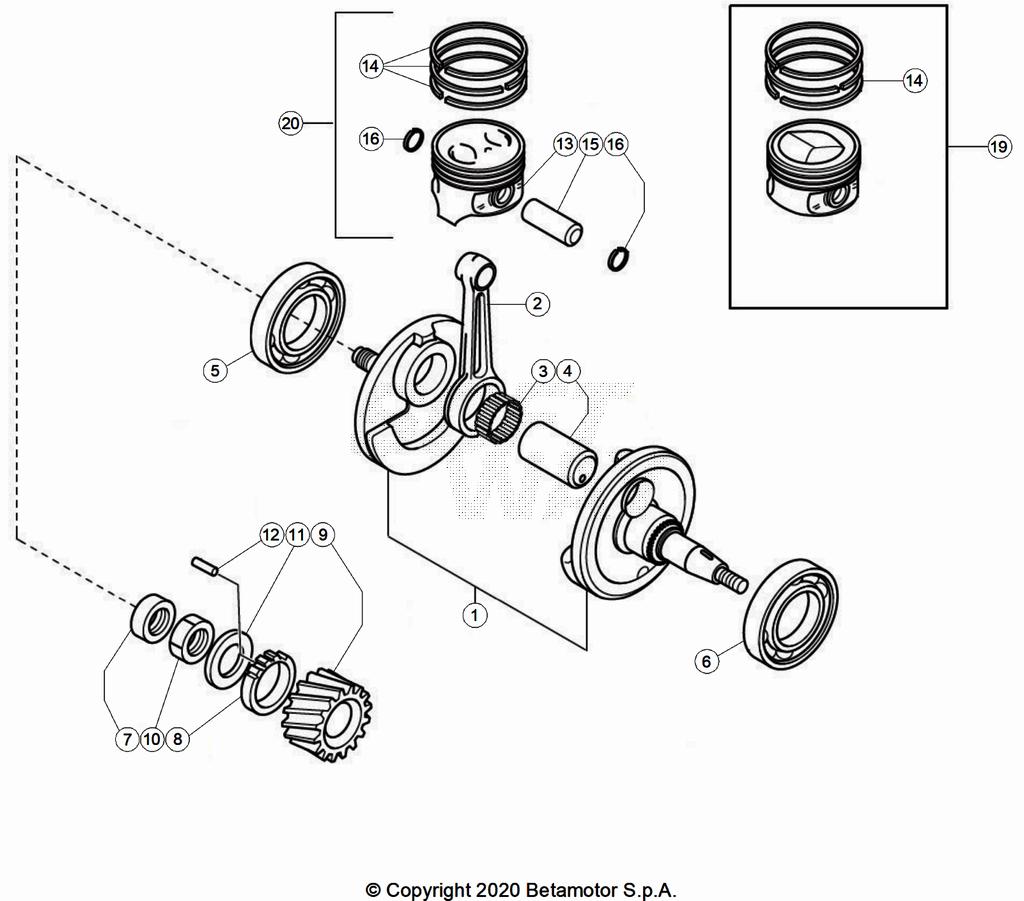 14
20
16
13 15 16
14
19
2
5
3 4
12 11 9
1
6
7 10 8
© Copyright 2020 Betamotor S.p.A.