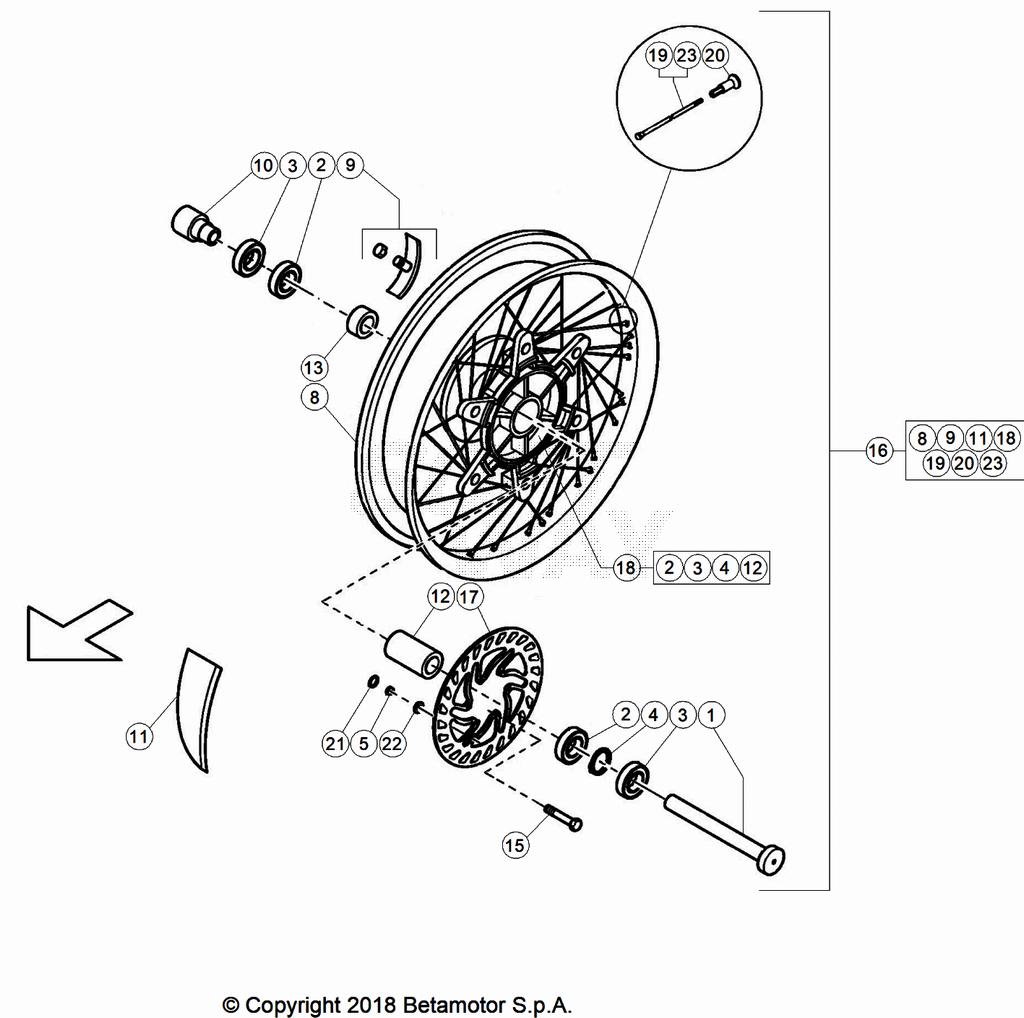 19 23 20

10 3 2 9

13

8

16 8 9 11 18 19 20 23

18 2 3 4 12

12 17

11

21 5 22

2 4 3 1

15

© Copyright 2018 Betamotor S.p.A.