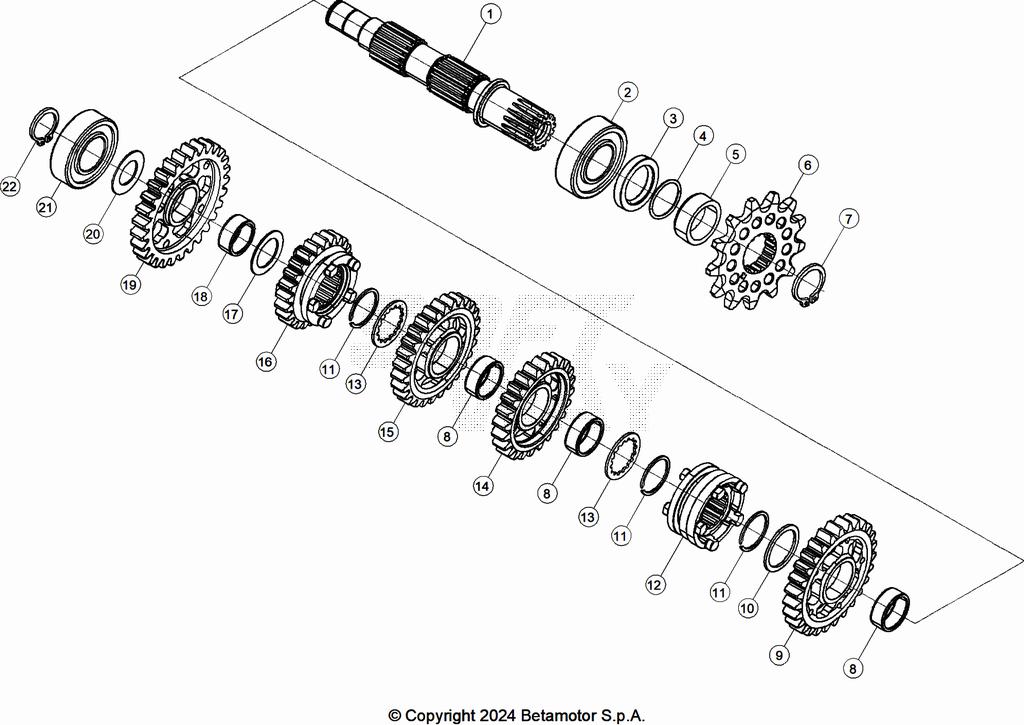 1
2
3
4
5
6
7
22
21
20
19
18
17
16
11
13
15
8
14
8
13
11
12
11
10
9
8

© Copyright 2024 Betamotor S.p.A.