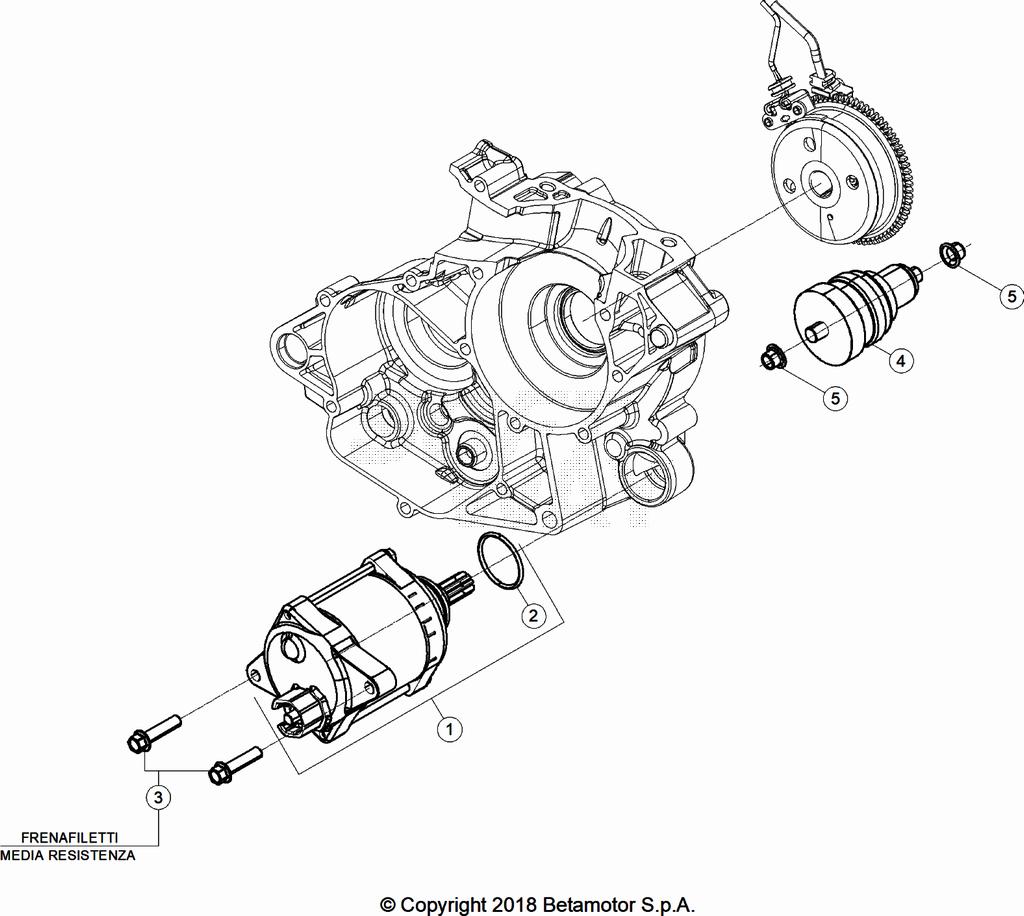 5

4

5

2

1

3

FRENAFILETTI
MEDIA RESISTENZA

© Copyright 2018 Betamotor S.p.A.