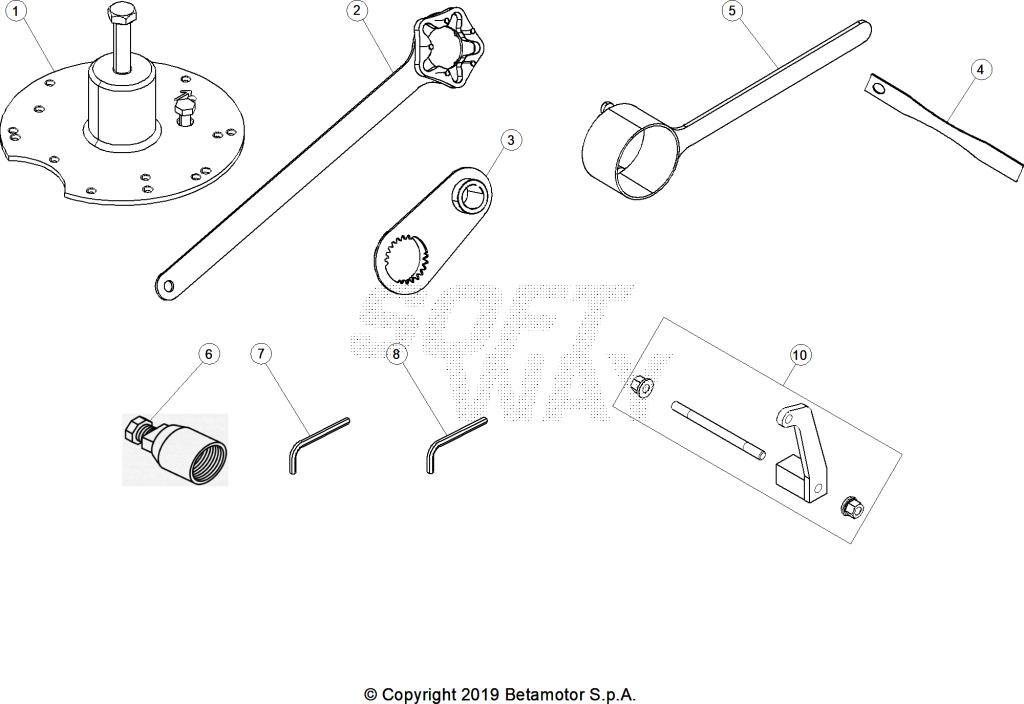 1
2
5
4
3
SOFT WAY
6
7
8
10
© Copyright 2019 Betamotor S.p.A.