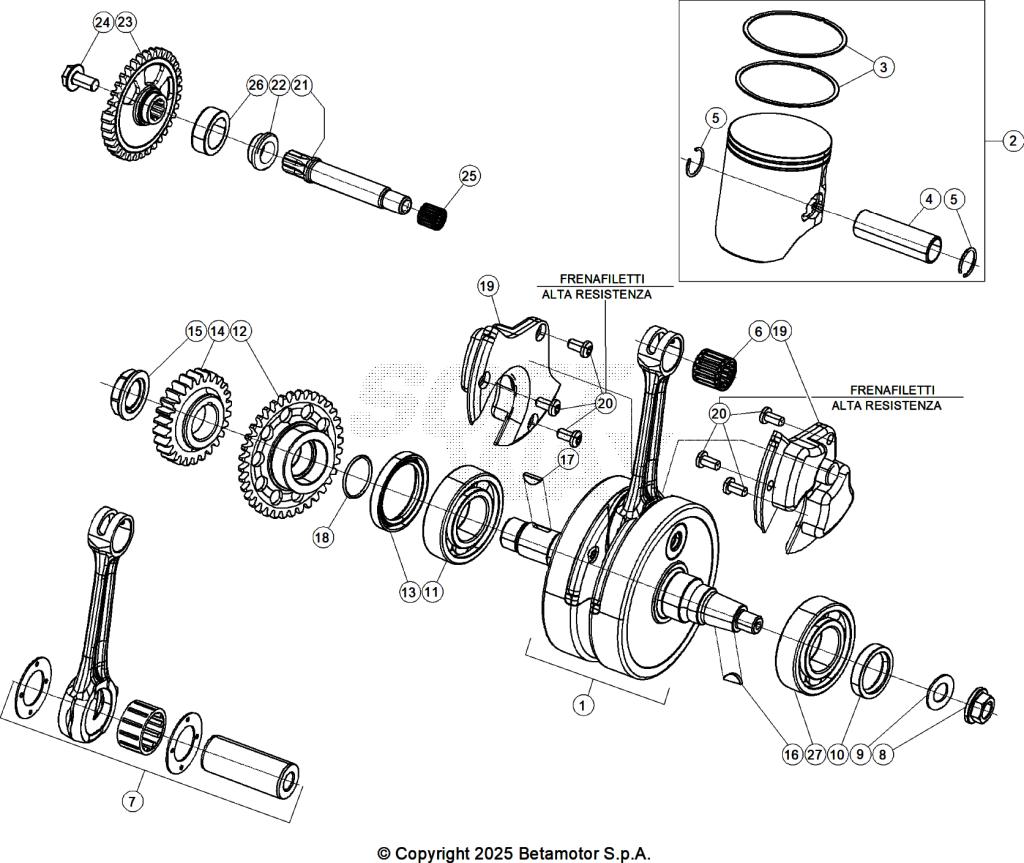 24 23
26 22 21
25
3
5
2
4 5
FRENAFILETTI
ALTA RESISTENZA
19
15 14 12
6 19
FRENAFILETTI
ALTA RESISTENZA
20
20
17
18
13 11
1
7
16 27 10 9 8
© Copyright 2025 Betamotor S.p.A.