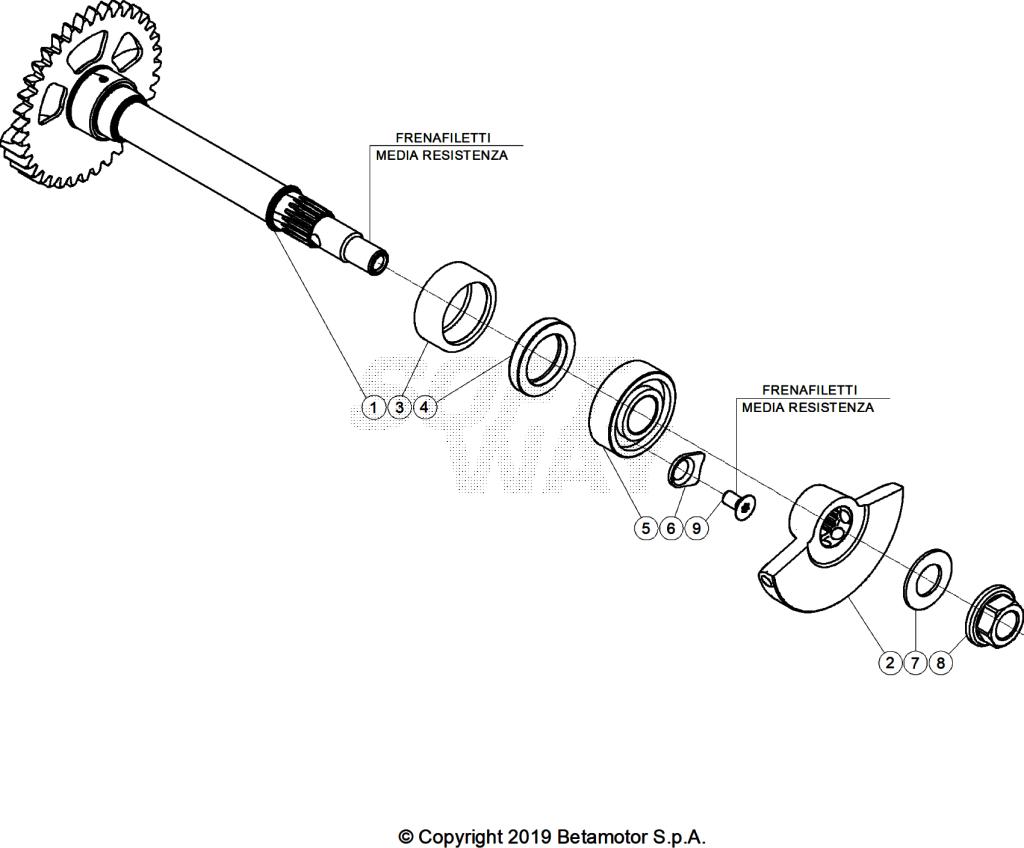 FRENAFILETTI
MEDIA RESISTENZA

1 3 4

FRENAFILETTI
MEDIA RESISTENZA

5 6 9

2 7 8

© Copyright 2019 Betamotor S.p.A.