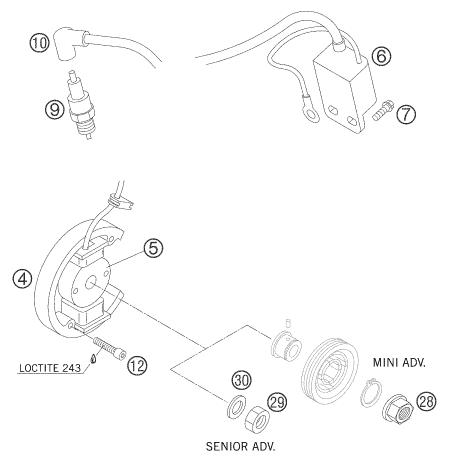 10
6
9
7
5
4
LOCTITE 243
12
MINI ADV.
30
29
28
SENIOR ADV.