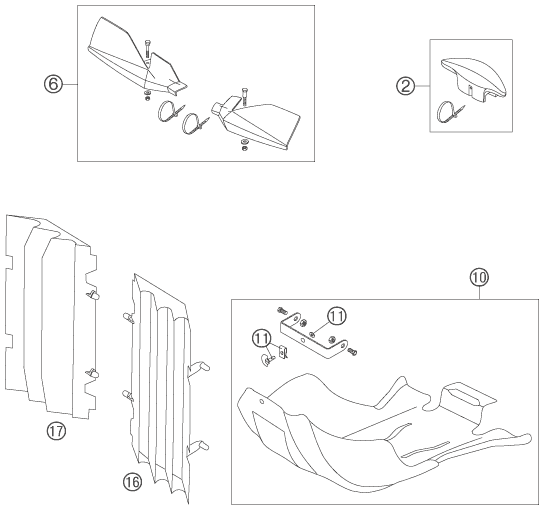 6
2
10
11
11
17
16