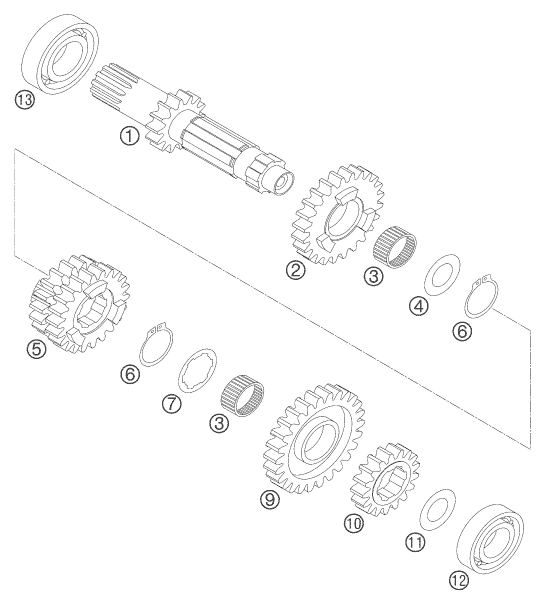 13
1
2
3
4
6
5
6
7
3
9
10
11
12