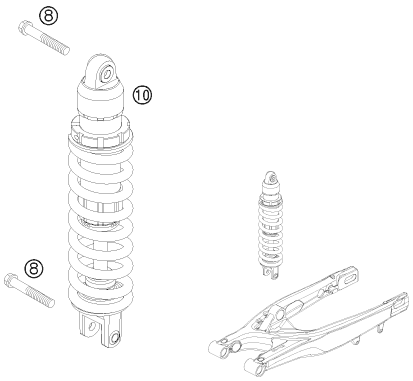 8
10
8