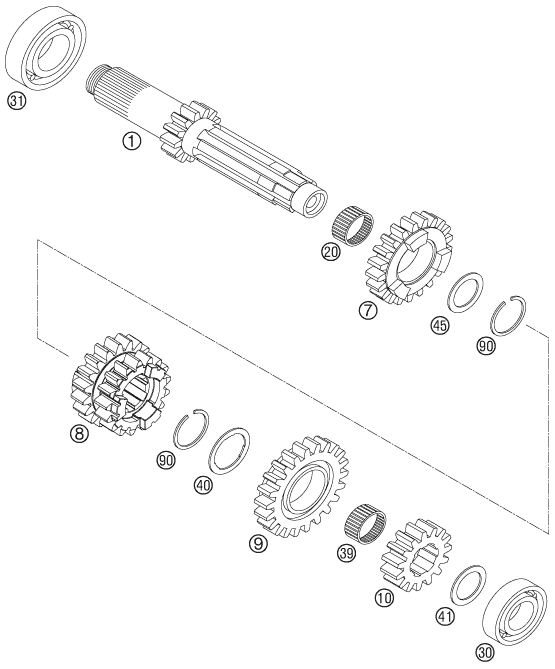 31

1

20

7

45

90

8

90

40

9

39

10

41

30