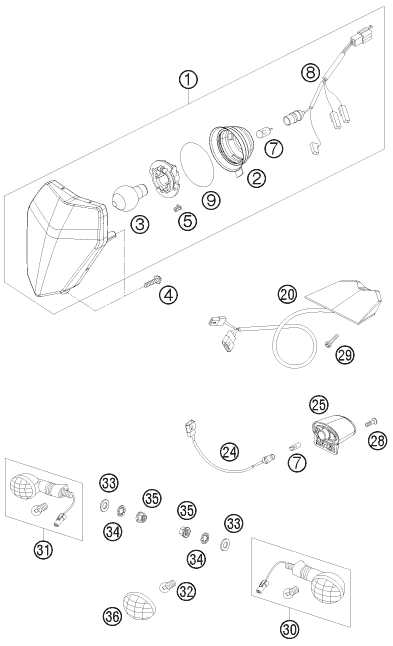 1
8
7
2
9
3
5
4
20
29
25
28
24
7
33
35
35
33
34
34
31
32
36
30