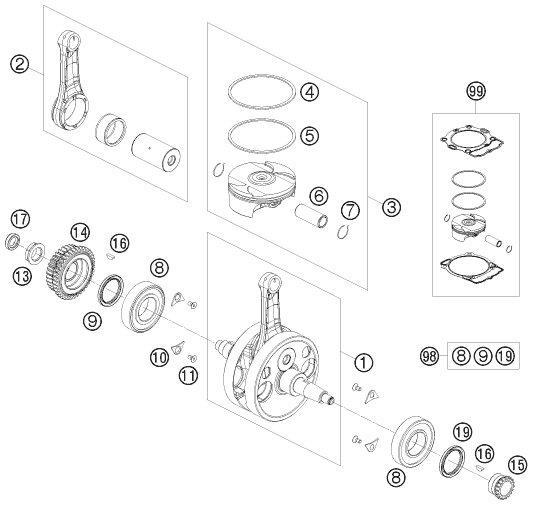 2
4
5
99
6
7
3
17
14
16
13
8
9
10
11
1
98 8 9 19
19
16
15
8