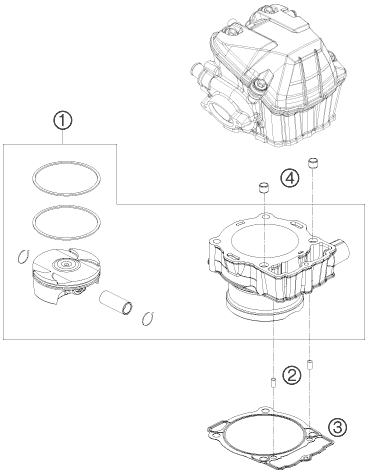 1
4
2
3