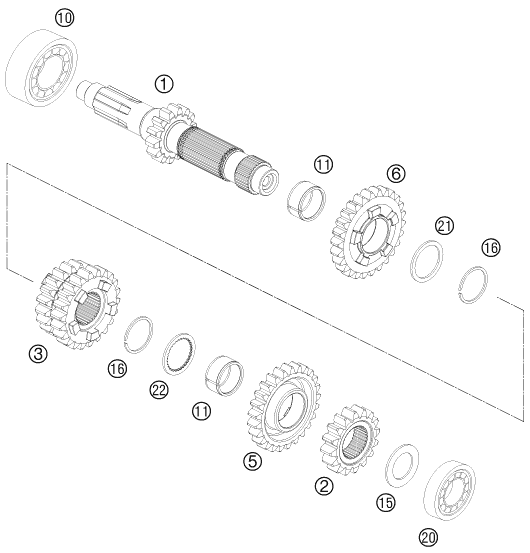 10
1
11
6
21
16
3
16
22
11
5
2
15
20