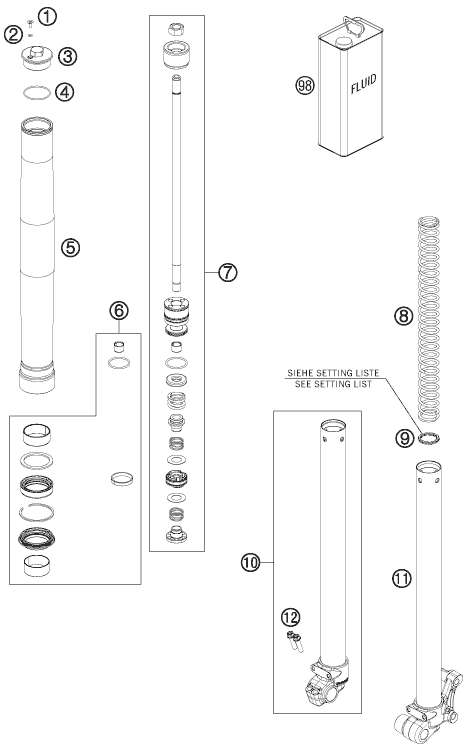 1
2
3
4
5
6
7
98
FLUID
8
SIEHE SETTING LISTE
SEE SETTING LIST
9
10
11
12