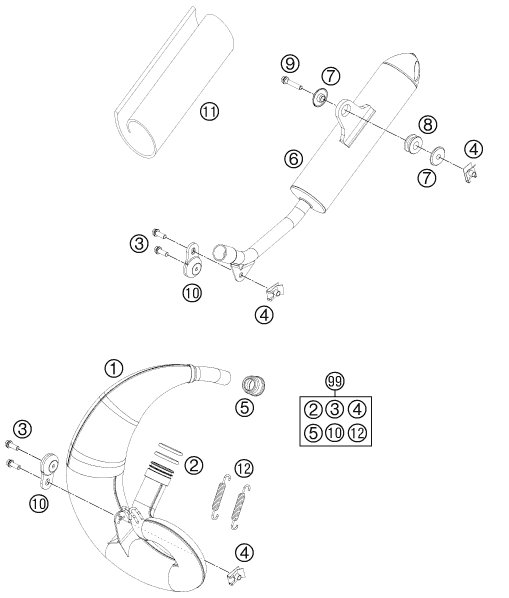 11
9
7
8
4
6
7
3
10
4
1
5
99
2 3 4
5 10 12
3
2
12
10
4