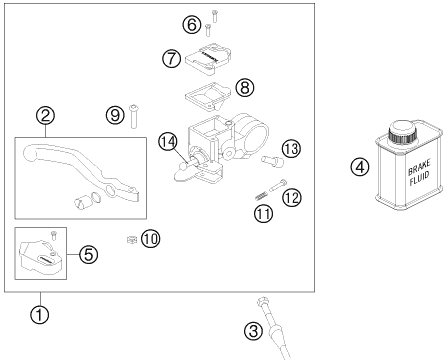 6
7
8
2
9
14
13
4
BRAKE FLUID
12
11
10
5
1
3