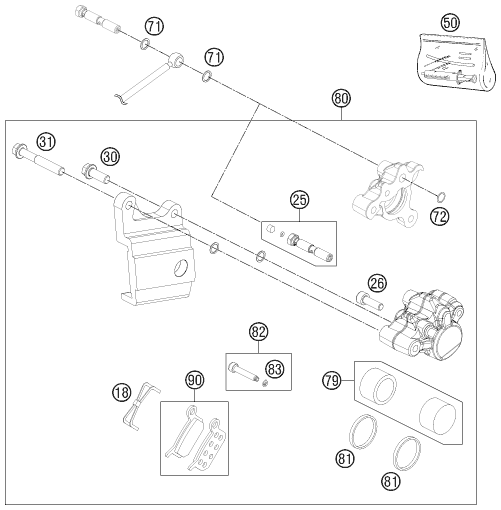 71
71
50
80
31
30
25
72
26
82
83
79
18
90
81
81