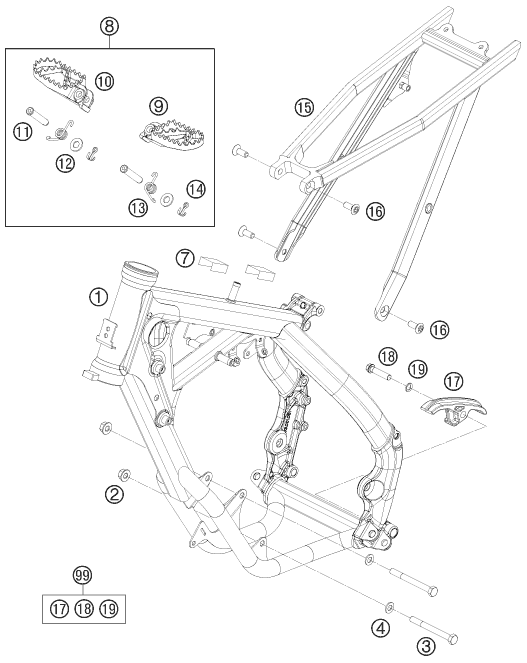 8
10
9
11
12
13
14
15
16
7
1
16
18
19
17
2
99
17 18 19
4
3