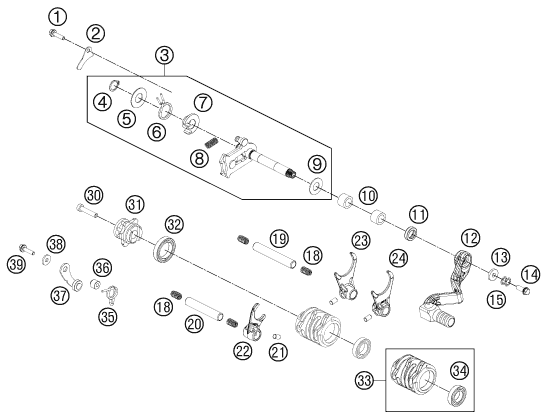 1
2
3
4
5
6
7
8
9
10
11
12
13
14
15
30
31
32
19
18
23
24
38
39
36
37
35
18
20
22
21
33
34