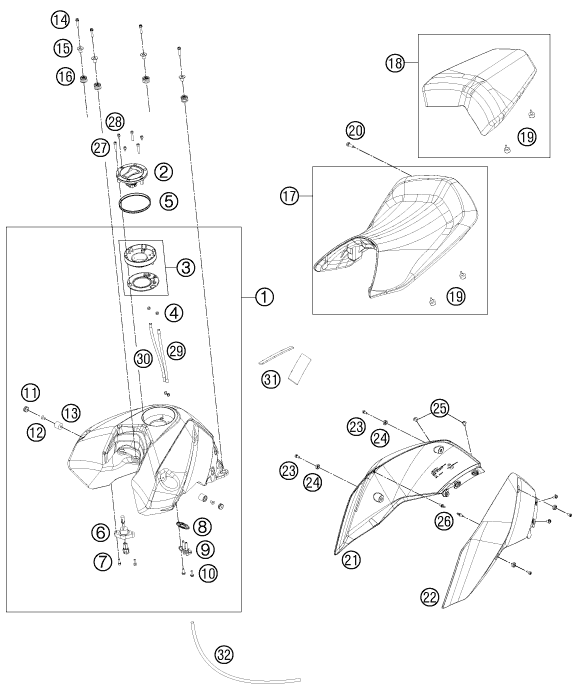 14
15
16
28
27
2
5
3
1
4
29
30
11
13
12
6
7
8
9
10
32
18
19
20
17
19
31
25
23
24
23
24
26
21
22