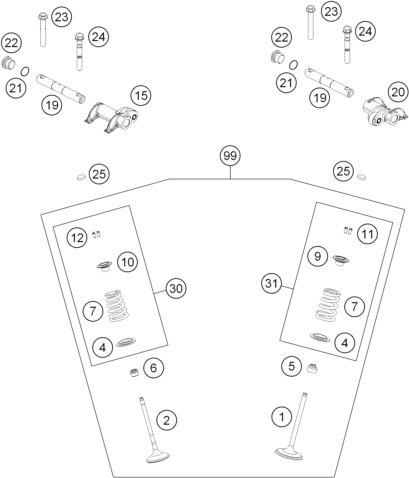 23
24
22
21
19
15
23
24
22
21
19
20
99
25
25
12
10
30
7
4
6
2
11
9
31
7
4
5
1