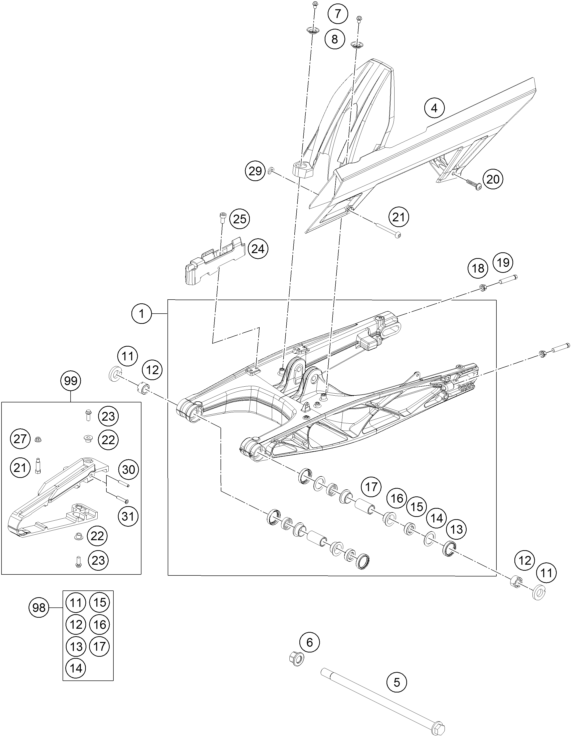 7
8
4
29
20
21
25
24
18
19
1
11
12
99
23
27
22
21
30
31
22
23
17
16
15
14
13
12
11
98
11
15
12
16
13
17
14
6
5