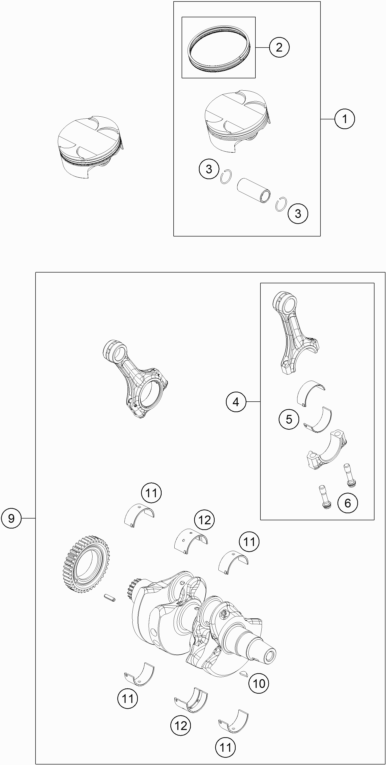 2
1
3
3
4
5
6
9
11
12
11
10
11
12
11